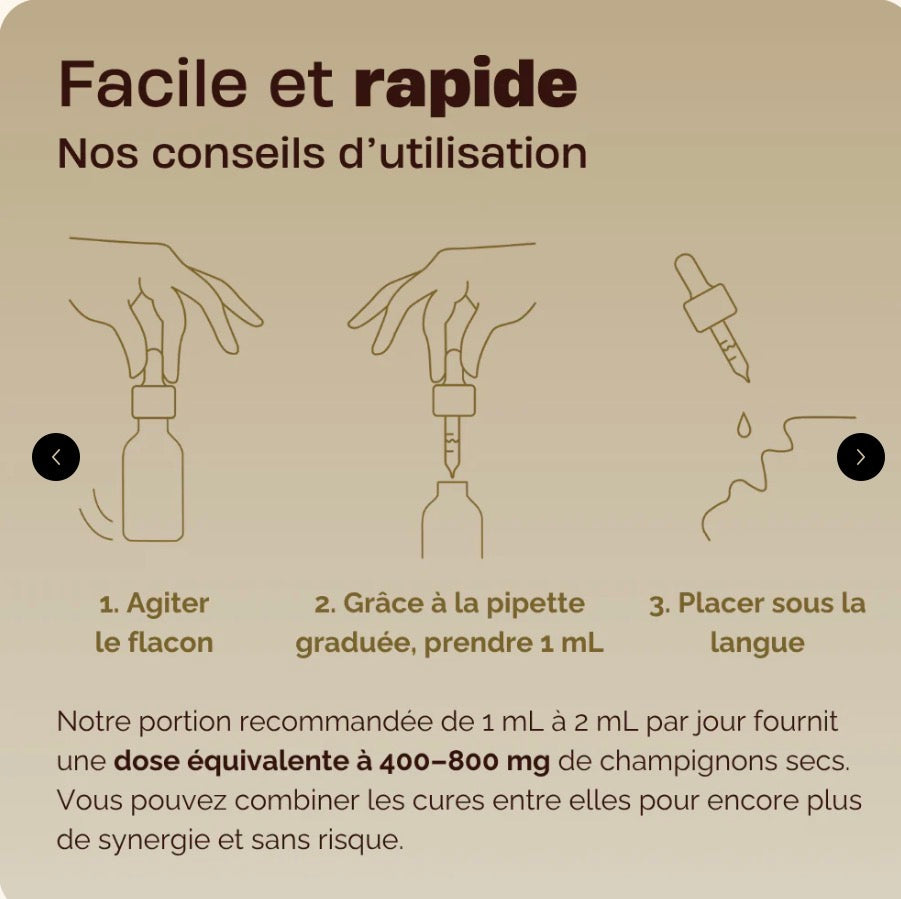 Facile et rapide
Nos conseils d'utilisation

1. Agiter le flacon

2. Grâce à la pipette graduée, prendre 1 mL

3. Placer sous la langue

Notre portion recommandée de 1 mL à 2 mL par jour fournit une dose équivalente à 400–800 mg de champignons secs. Vous pouvez combiner les cures entre elles pour encore plus de synergie et sans risque.