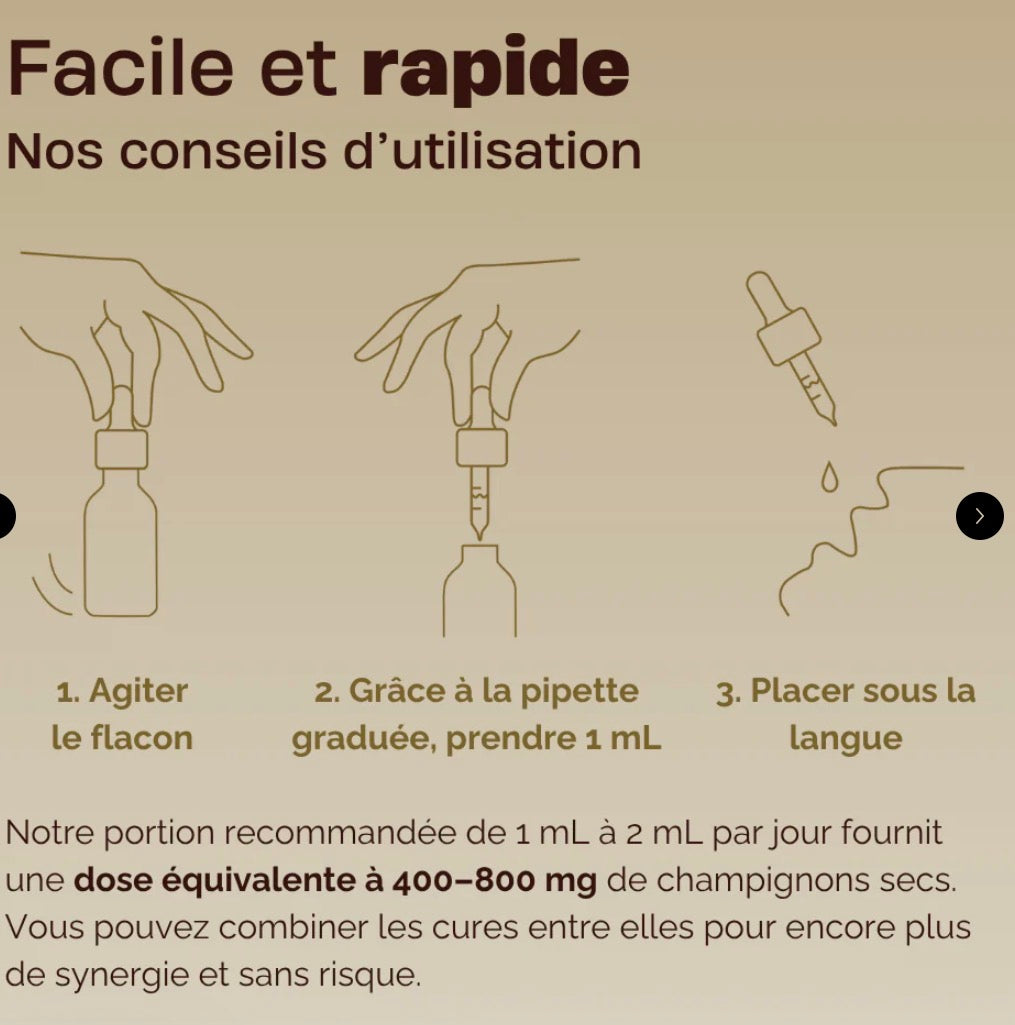 Facile et rapide
Nos conseils d'utilisation

1. Agiter le flacon

2. Grâce à la pipette graduée, prendre 1 mL

3. Placer sous la langue

Notre portion recommandée de 1 mL à 2 mL par jour fournit une dose équivalente à 400–800 mg de champignons secs. Vous pouvez combiner les cures entre elles pour encore plus de synergie et sans risque.