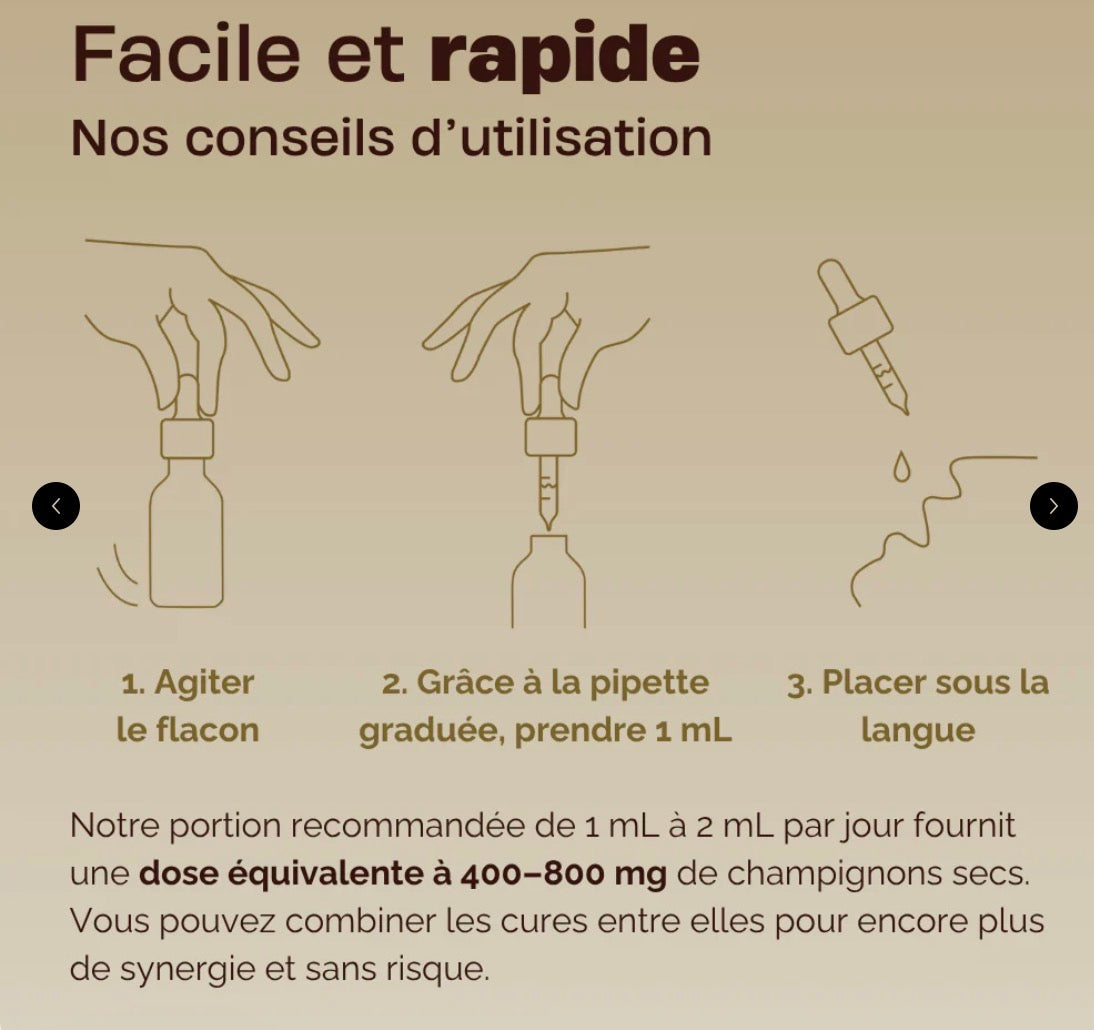 Facile et rapide
Nos conseils d'utilisation

1. Agiter le flacon

2. Grâce à la pipette graduée, prendre 1 mL

3. Placer sous la langue

Notre portion recommandée de 1 mL à 2 mL par jour fournit une dose équivalente à 400–800 mg de champignons secs. Vous pouvez combiner les cures entre elles pour encore plus de synergie et sans risque.